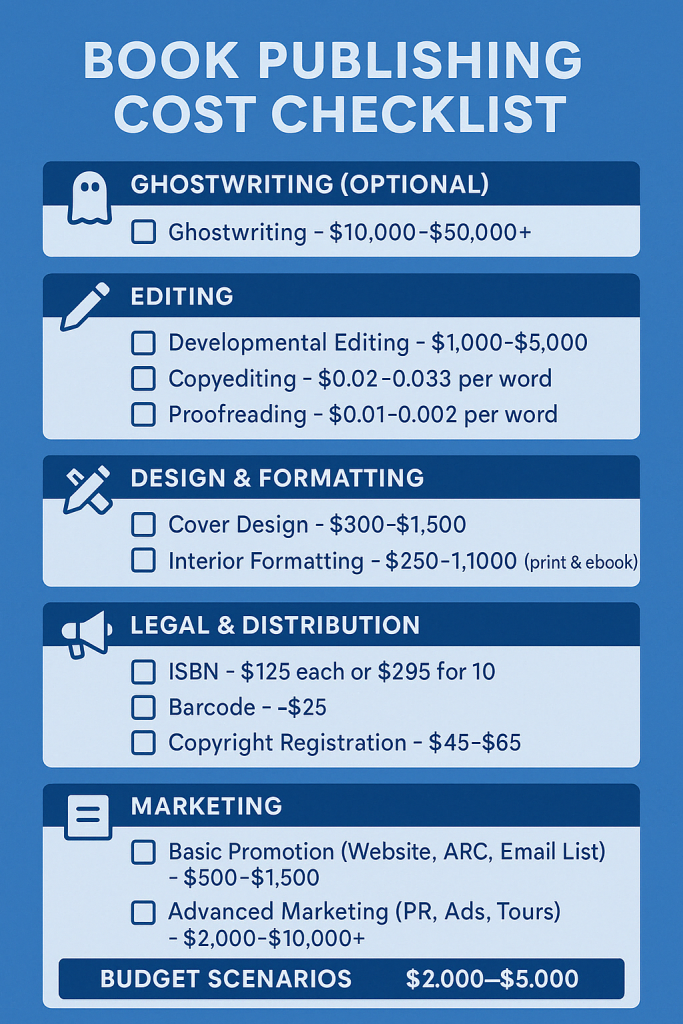 BOOK PUBLISHING COST CHECKLIST

GHOSTWRITING (OPTIONAL)

☐ Ghostwriting - \$10,000-\$50,000+

EDITING

☐ Developmental Editing - \$1,000-\$5,000

☐ Copyediting - \$0.02-0.033 per word

☐ Proofreading - \$0.01-0.002 per word

DESIGN & FORMATTING

☐ Cover Design - \$300-\$1,500

☐ Interior Formatting - \$250-1,1000 (print & ebook)

LEGAL & DISTRIBUTION

☐ ISBN - \$125 each or \$295 for 10

☐ Barcode - -\$25

☐ Copyright Registration - \$45-\$65

MARKETING

☐ Basic Promotion (Website, ARC, Email List) - \$500-\$1,500

☐ Advanced Marketing (PR, Ads, Tours) - \$2,000-\$10,000+

BUDGET SCENARIOS \$2.000–\$5.000